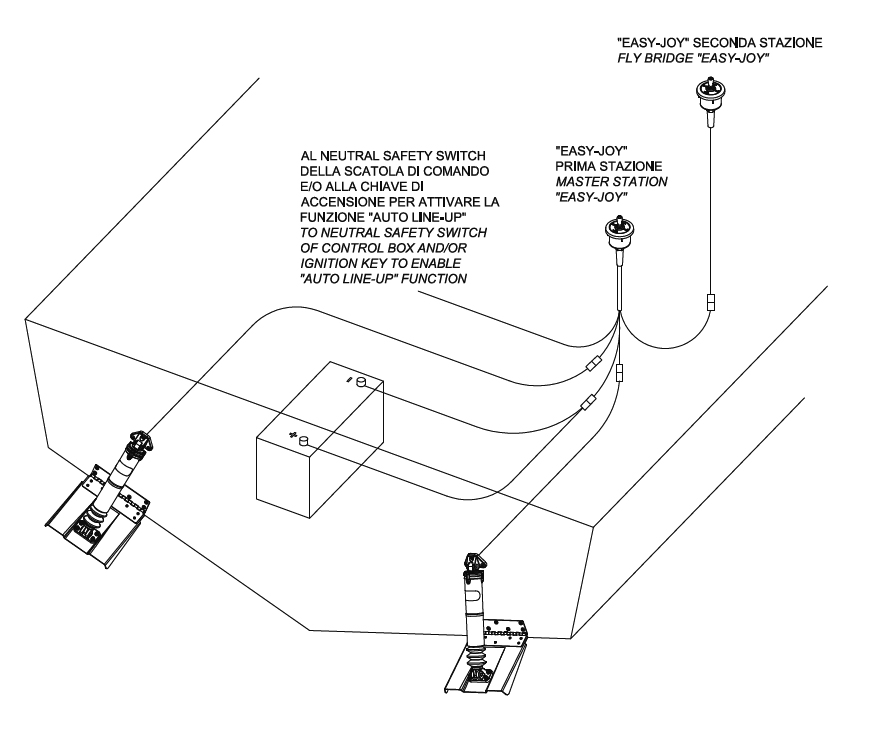 "EASY-JOY" SECONDA STAZIONE
FLY BRIDGE "EASY-JOY"

AL NEUTRAL SAFETY SWITCH DELLA SCATOLA DI COMANDO E/O ALLA CHIAVE DI ACCENSIONE PER ATTIVARE LA FUNZIONE "AUTO LINE-UP"
TO NEUTRAL SAFETY SWITCH OF CONTROL BOX AND/OR IGNITION KEY TO ENABLE "AUTO LINE-UP" FUNCTION

"EASY-JOY"
PRIMA STAZIONE
MASTER STATION
"EASY-JOY"

-

+