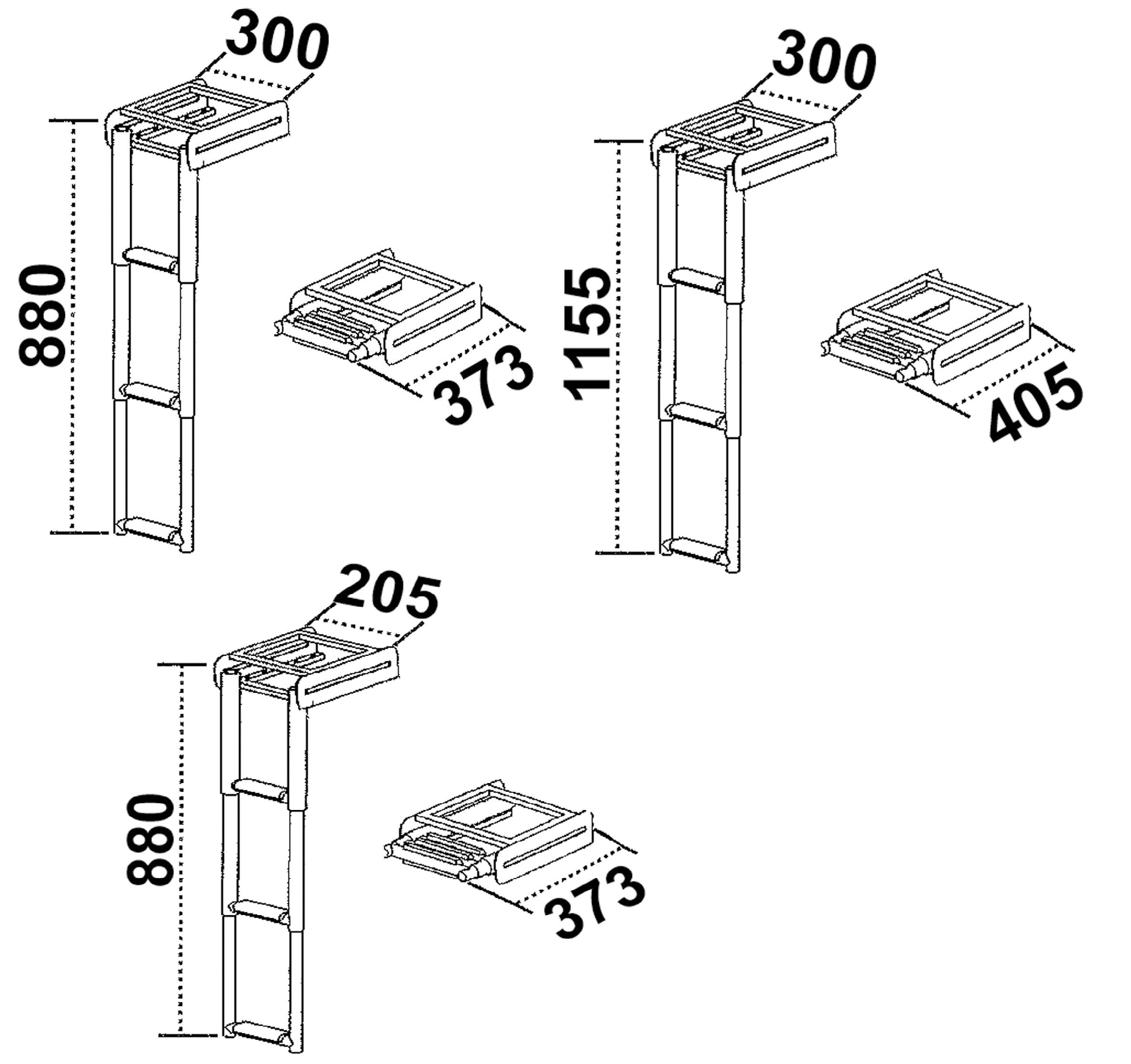 300

880

373

300

1155

405

205

880

373