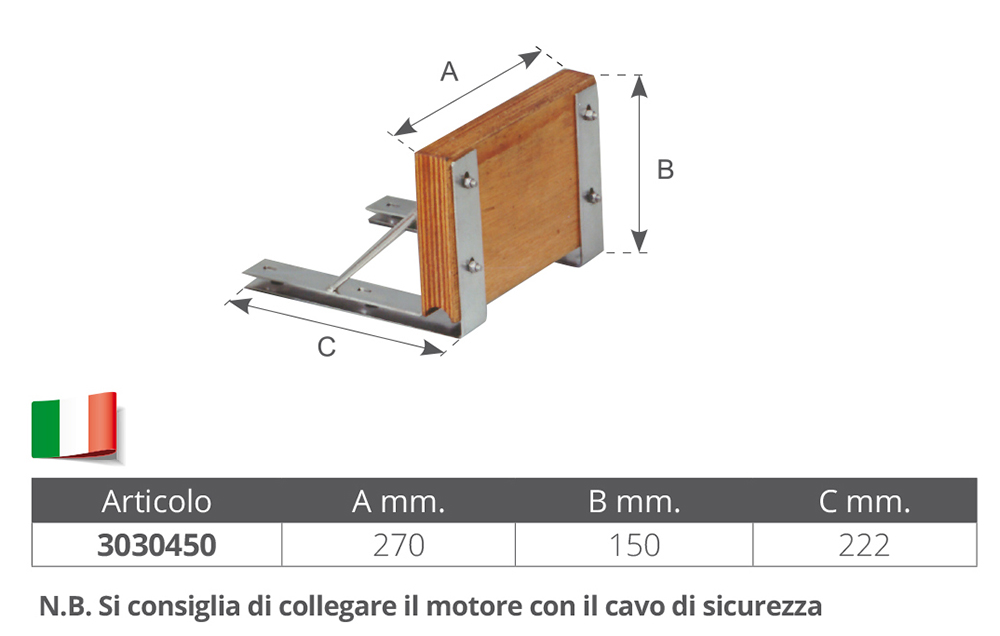 A

B

C

| Articolo | A mm. | B mm. | C mm. |
|---|---|---|---|
| 3030450 | 270 | 150 | 222 |

N.B. Si consiglia di collegare il motore con il cavo di sicurezza